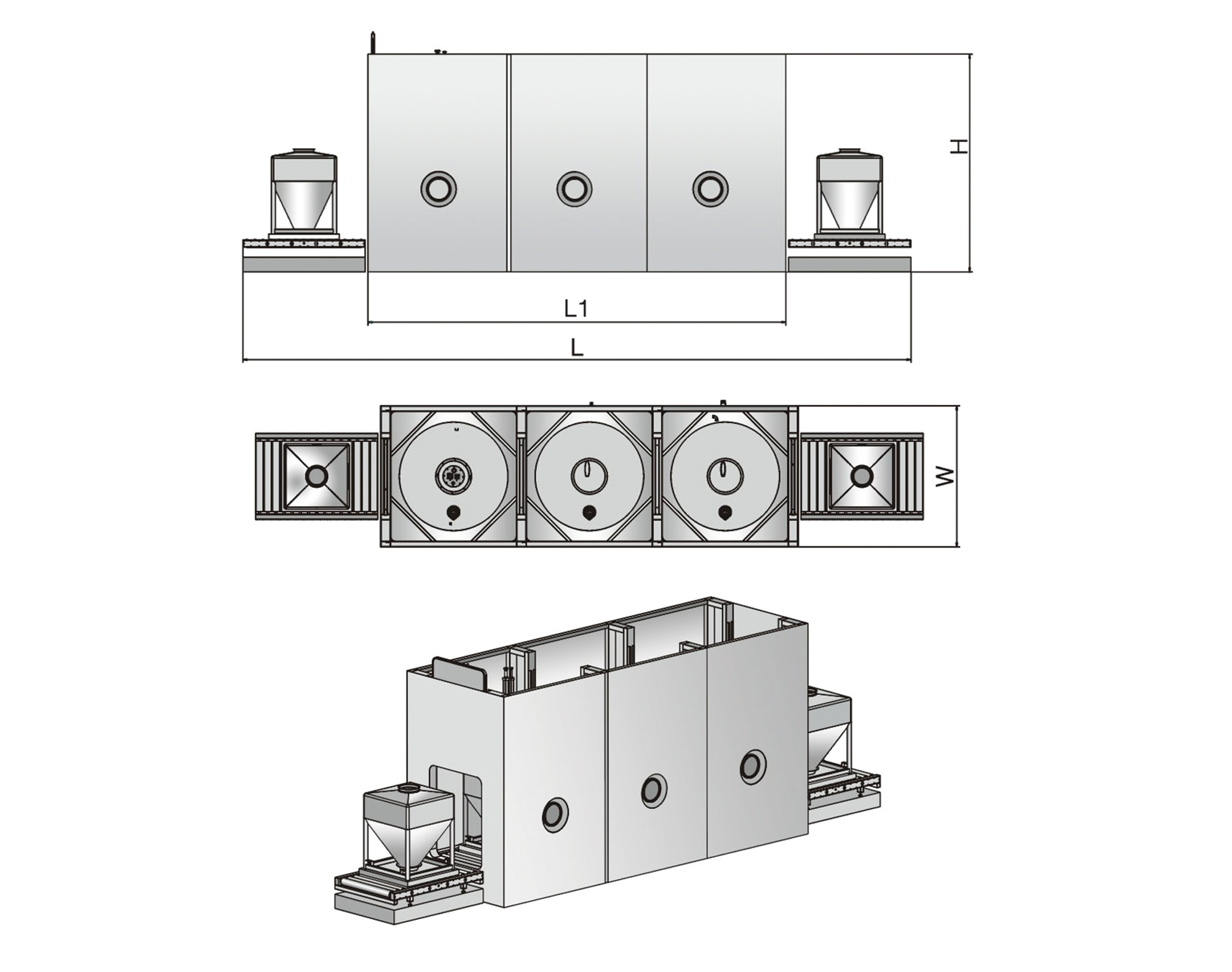 H

L1

L

W